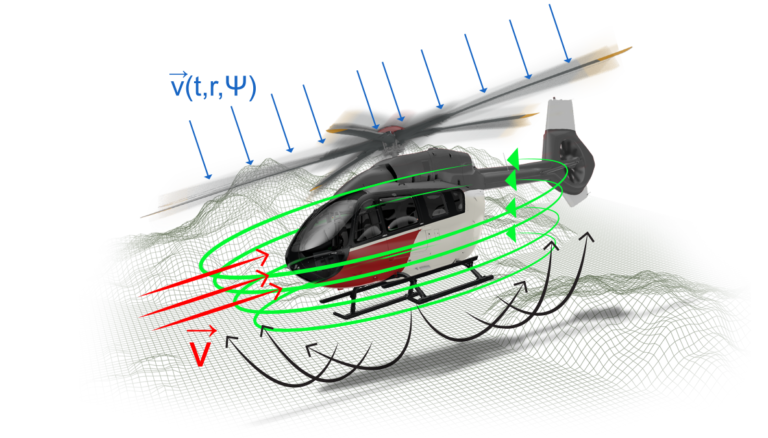 $\vec{v}(t,r,\Psi)$

$\vec{V}$